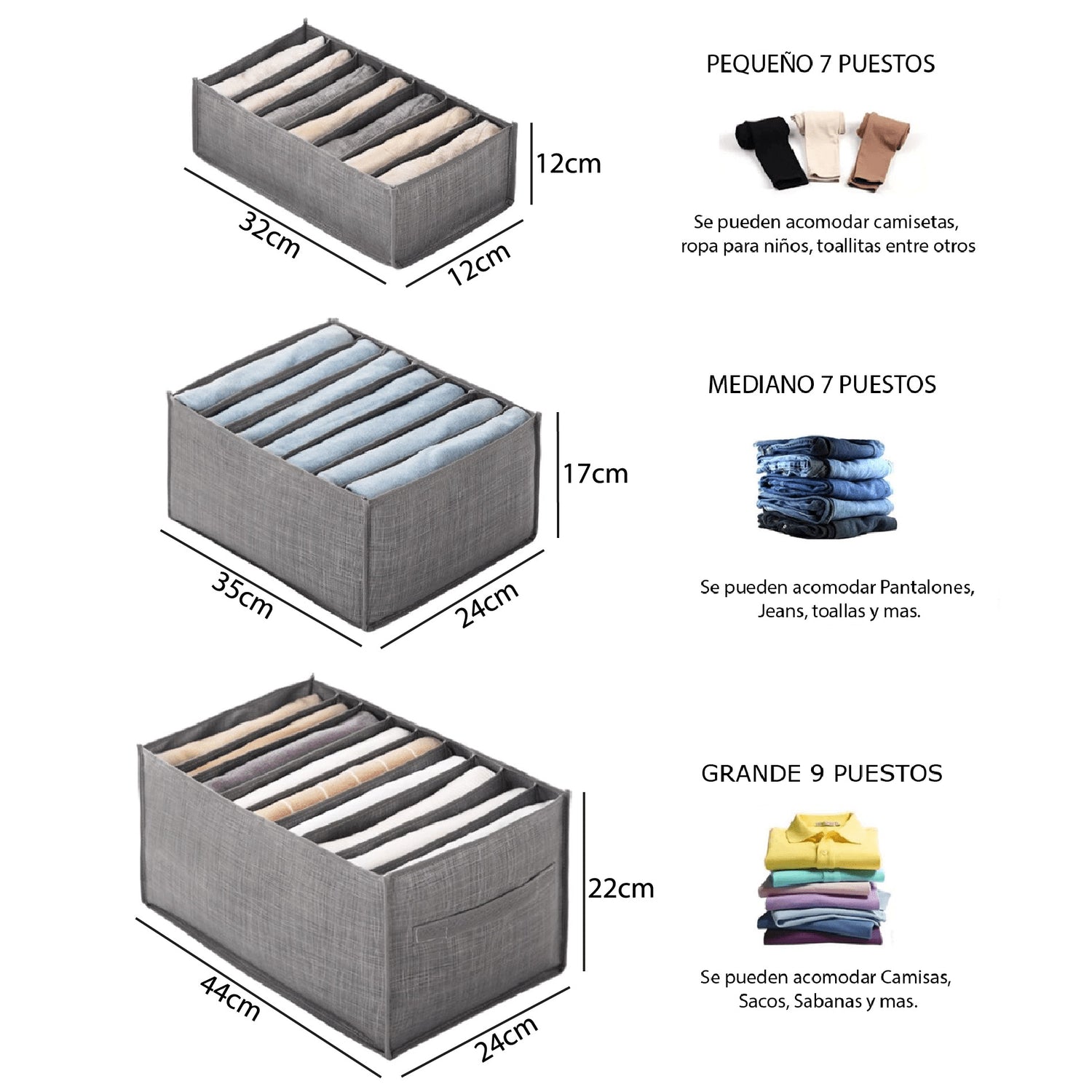 12cm

32cm

12cm

PEQUEÑO 7 PUESTOS

Se pueden acomodar camisetas, ropa para niños, toallitas entre otros

17cm

35cm

24cm

MEDIANO 7 PUESTOS

Se pueden acomodar Pantalones, Jeans, toallas y mas.

22cm

44cm

24cm

GRANDE 9 PUESTOS

Se pueden acomodar Camisas, Sacos, Sabanas y mas.