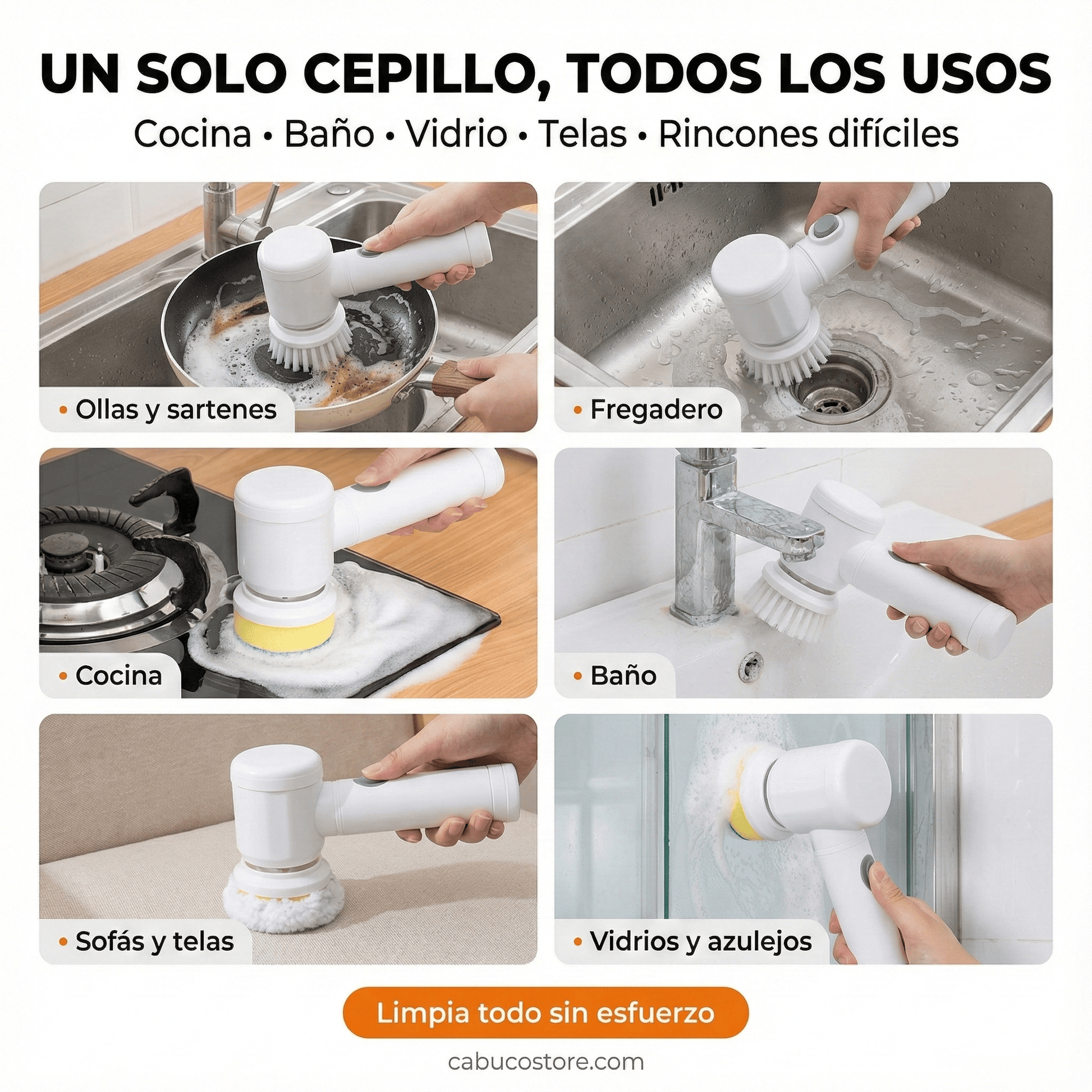 UN SOLO CEPILLO, TODOS LOS USOS

Cocina • Baño • Vidrio • Telas • Rincones difíciles

• Ollas y sartenes

• Fregadero

• Cocina

• Baño

• Sofás y telas

• Vidrios y azulejos

Limpia todo sin esfuerzo

cabucostore.com