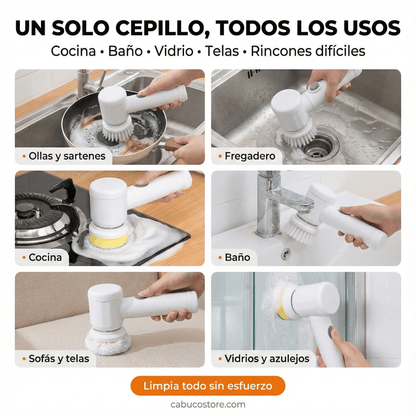 UN SOLO CEPILLO, TODOS LOS USOS
Cocina • Baño • Vidrio • Telas • Rincones difíciles

• Ollas y sartenes

• Fregadero

• Cocina

• Baño

• Sofás y telas

• Vidrios y azulejos

Limpia todo sin esfuerzo

cabucostore.com